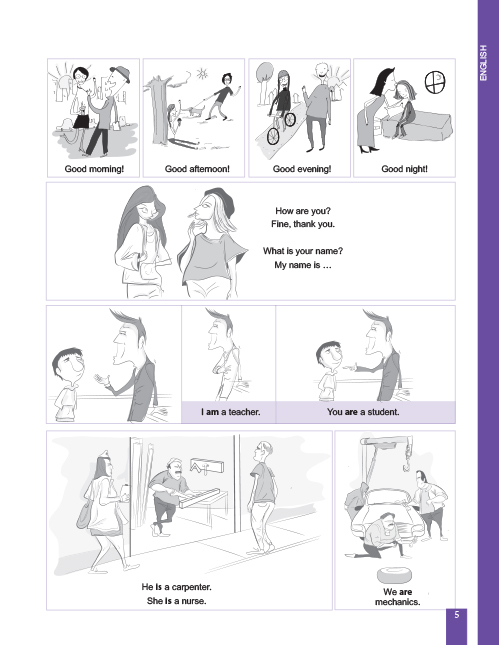 ENGLISH

Good morning!

Good afternoon!

Good evening!

Good night!

How are you?
Fine, thank you.

What is your name?
My name is …

I am a teacher.

You are a student.

He is a carpenter.
She is a nurse.

We are mechanics.

5